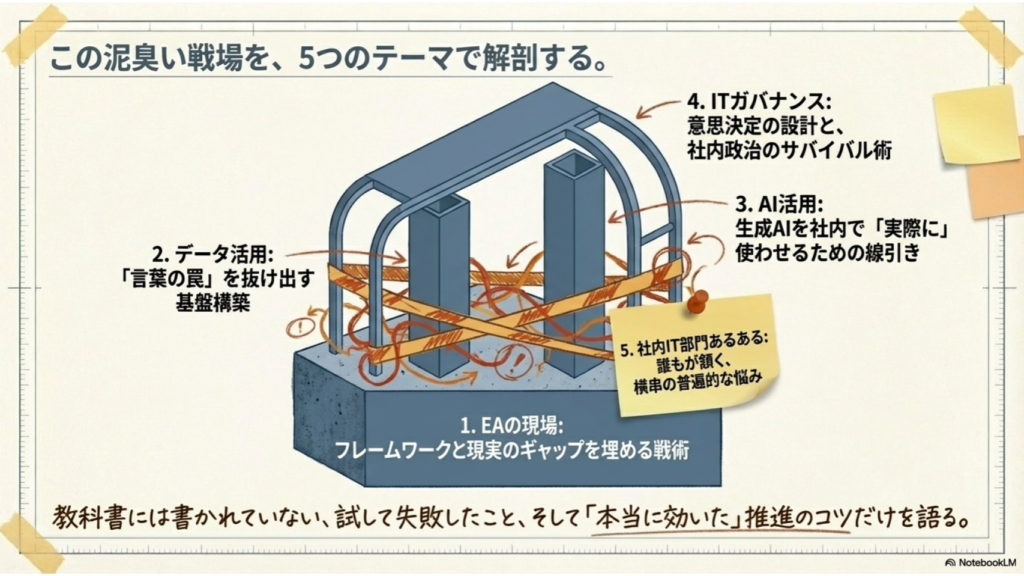 この泥臭い戦場を、5つのテーマで解剖する。

4. ITガバナンス:
意思決定の設計と、
社内政治のサバイバル術

3. AI活用:
生成AIを社内で「実際に」
使わせるための線引き

2. データ活用:
「言葉の罠」を抜け出す
基盤構築

5. 社内IT部門あるある:
誰もが頷く、
横串の普遍的な悩み

1. EAの現場:
フレームワークと現実のギャップを埋める戦術

教科書には書かれていない、試して失敗したこと、そして「本当に効いた」推進のコツだけを語る。

NotebookLM